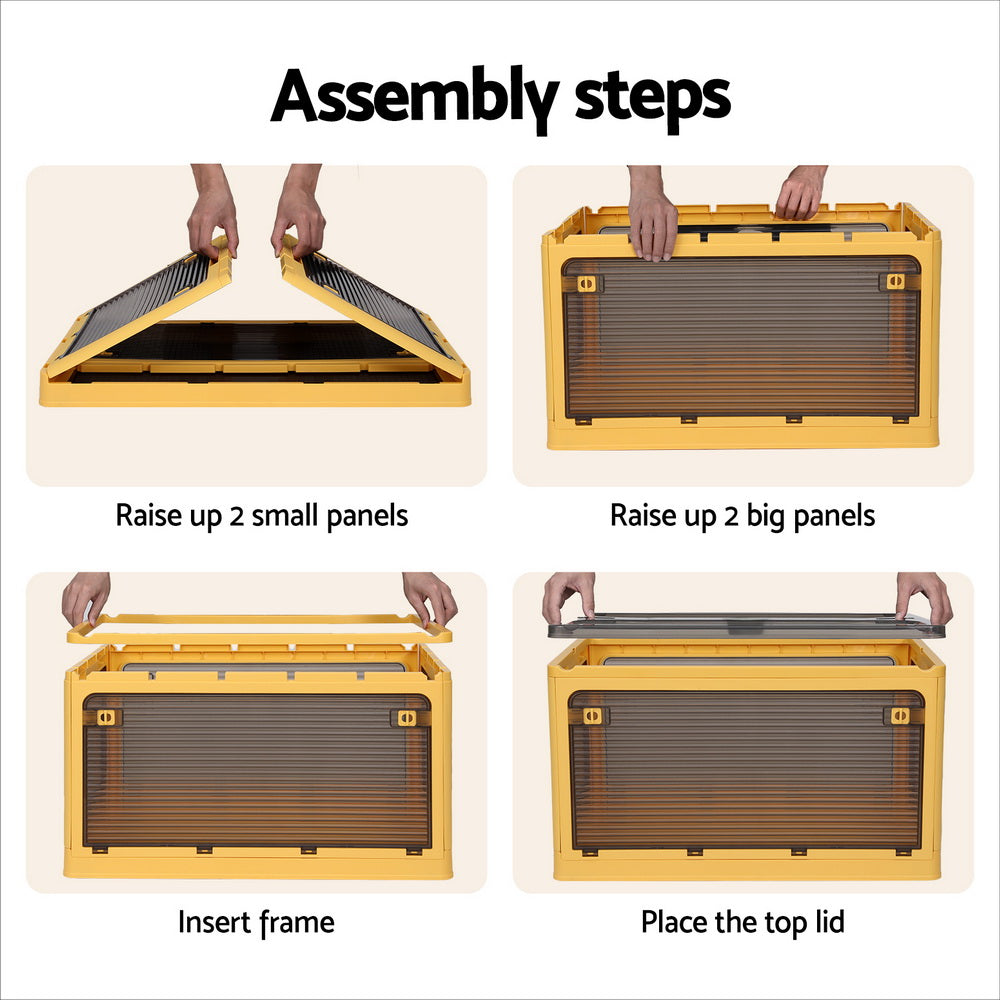 Assembly steps

Raise up 2 small panels

Raise up 2 big panels

Insert frame

Place the top lid