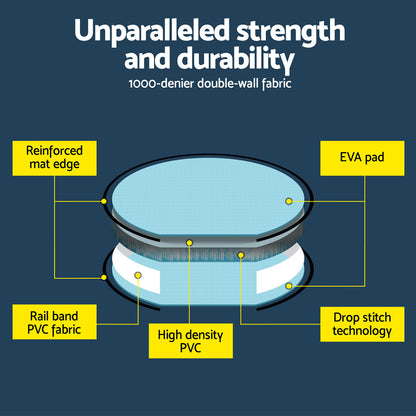 Unparalleled strength and durability

1000-denier double-wall fabric

Reinforced mat edge

EVA pad

Rail band PVC fabric

High density PVC

Drop stitch technology