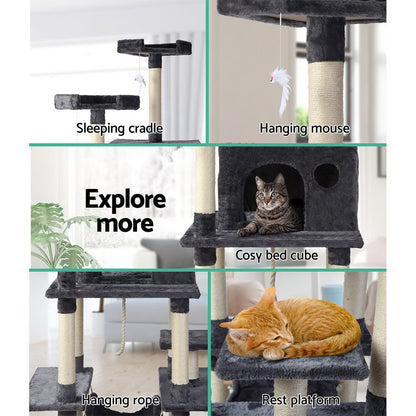 Sleeping cradle

Hanging mouse

Explore more

Cosy bed cube

Hanging rope

Rest platform