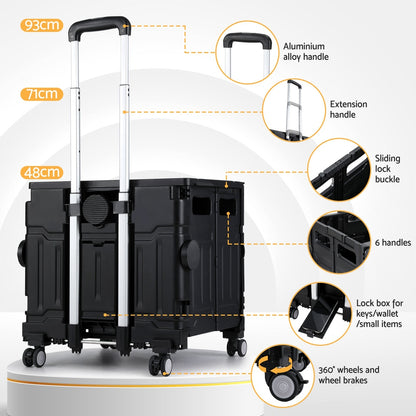 93cm

71cm

48cm

Aluminium alloy handle

Extension handle

Sliding lock buckle

6 handles

Lock box for keys/wallet /small items

360° wheels and wheel brakes