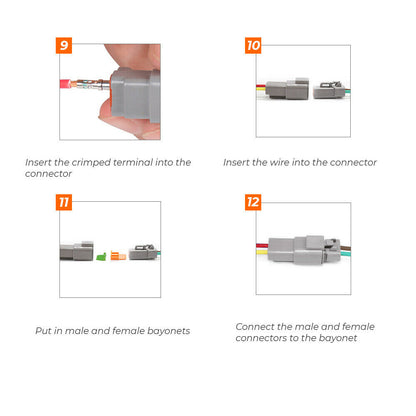 9

Insert the crimped terminal into the connector

10

Insert the wire into the connector

11

Put in male and female bayonets

12

Connect the male and female connectors to the bayonet