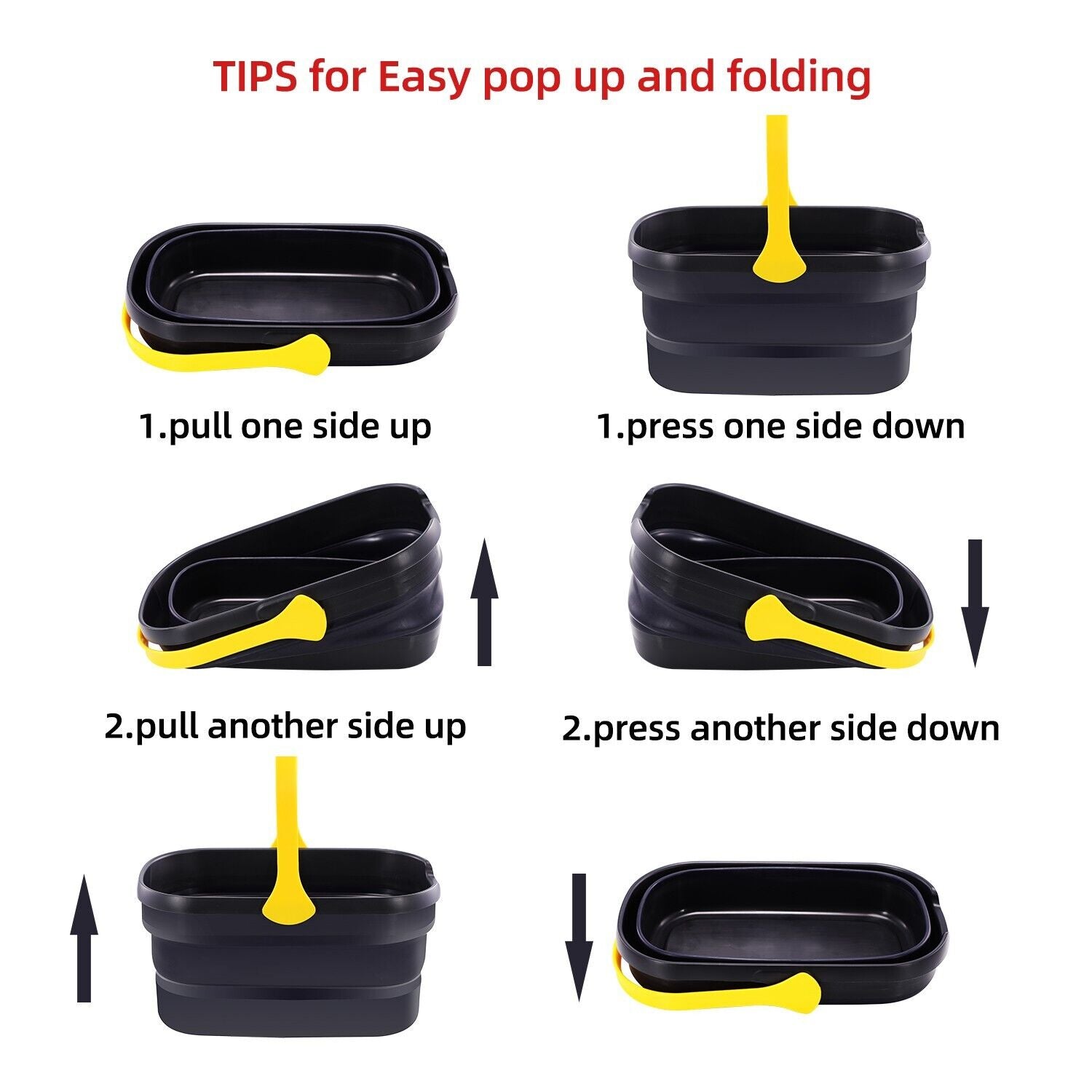 TIPS for Easy pop up and folding

1.pull one side up

2.pull another side up

1.press one side down

2.press another side down